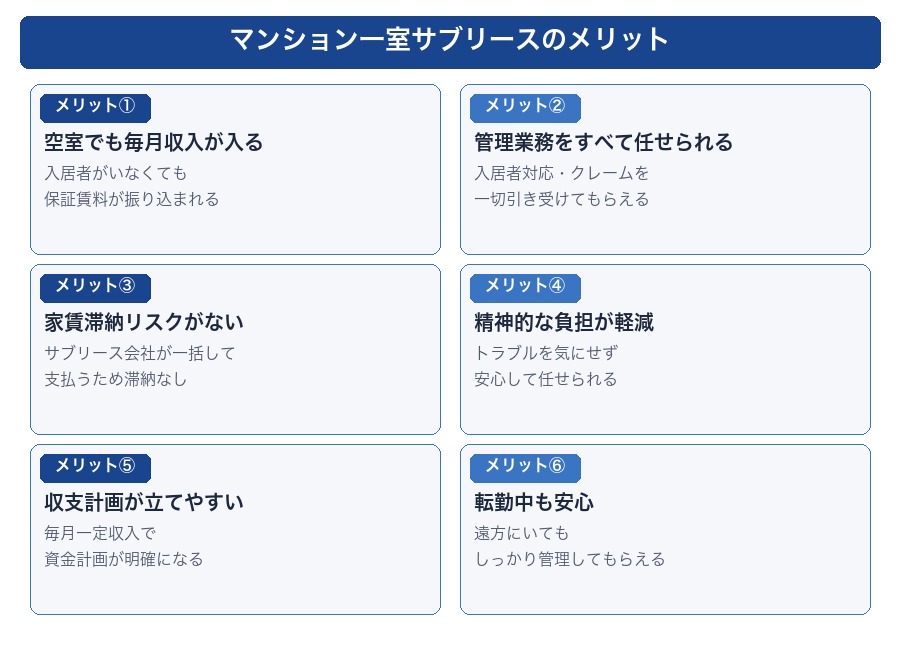 マンション一室サブリースのメリット

メリット①
空室でも毎月収入が入る
入居者がいなくても
保証賃料が振り込まれる

メリット②
管理業務をすべて任せられる
入居者対応・クレームを
一切引き受けてもらえる

メリット③
家賃滞納リスクがない
サブリース会社が一括して
支払うため滞納なし

メリット④
精神的な負担が軽減
トラブルを気にせず
安心して任せられる

メリット⑤
収支計画が立てやすい
毎月一定収入で
資金計画が明確になる

メリット⑥
転勤中も安心
遠方にいても
しっかり管理してもらえる